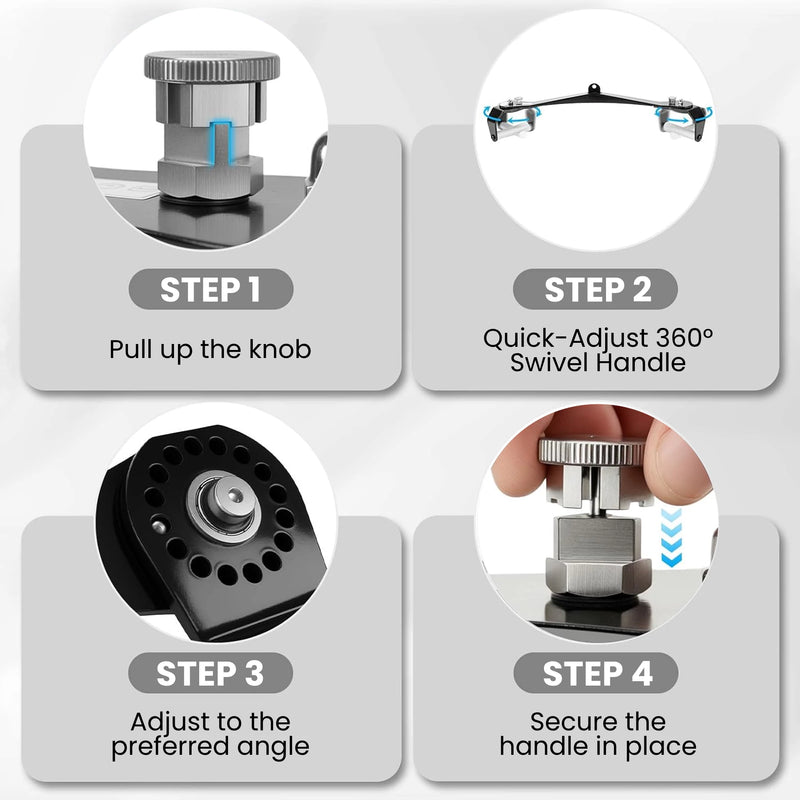 STEP 1

Pull up the knob

STEP 2

Quick-Adjust 360° Swivel Handle

STEP 3

Adjust to the preferred angle

STEP 4

Secure the handle in place