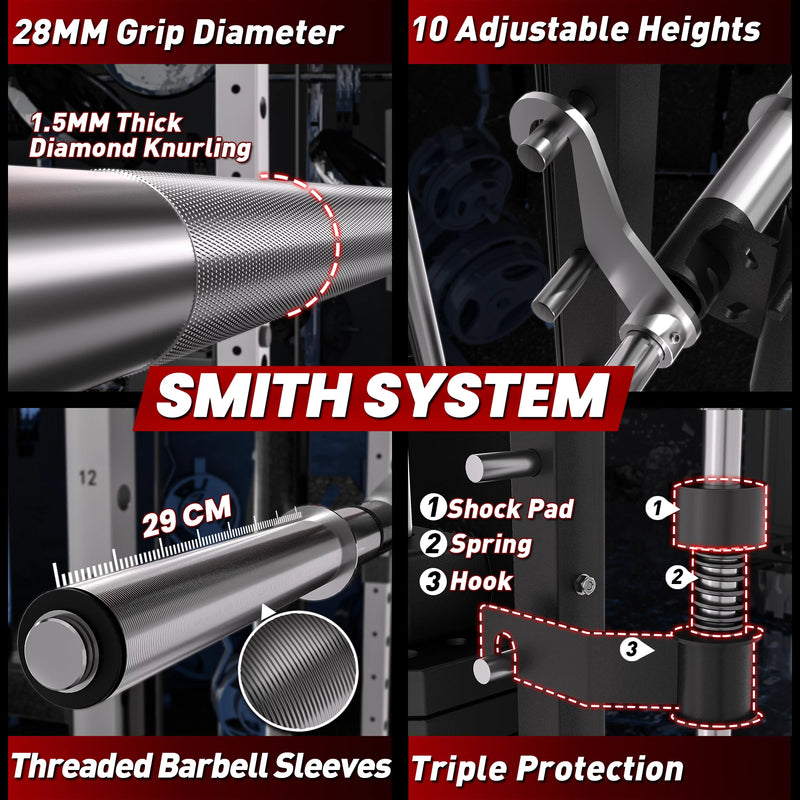 28MM Grip Diameter

1.5MM Thick Diamond Knurling

10 Adjustable Heights

SMITH SYSTEM

12

29 CM

Threaded Barbell Sleeves

1 Shock Pad
2 Spring
3 Hook

1

2

3

Triple Protection