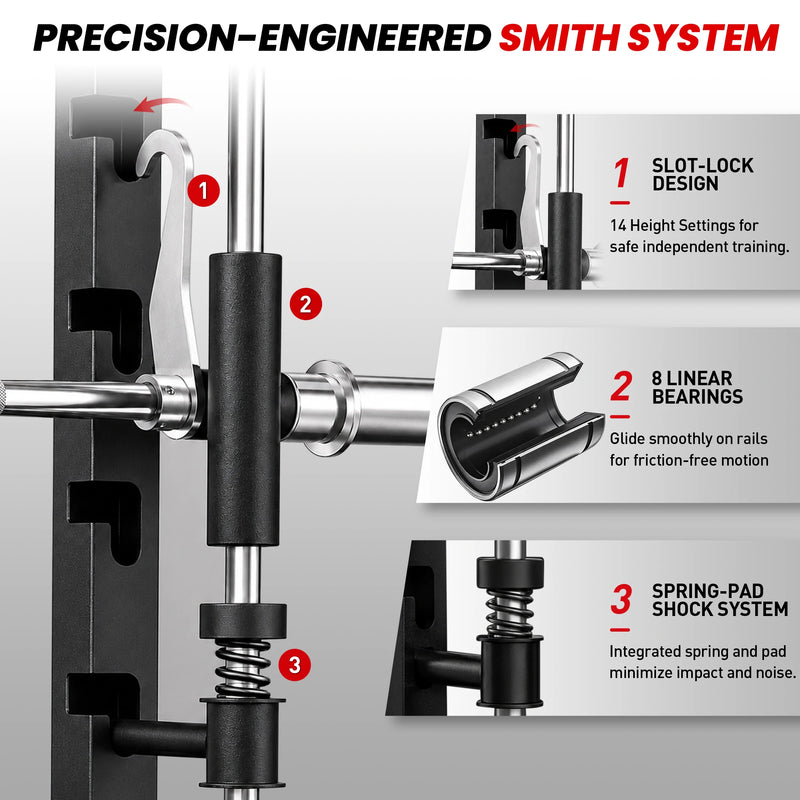 PRECISION-ENGINEERED SMITH SYSTEM

1

2

3

1 SLOT-LOCK DESIGN

14 Height Settings for safe independent training.

2 8 LINEAR BEARINGS

Glide smoothly on rails for friction-free motion

3 SPRING-PAD SHOCK SYSTEM

Integrated spring and pad minimize impact and noise.