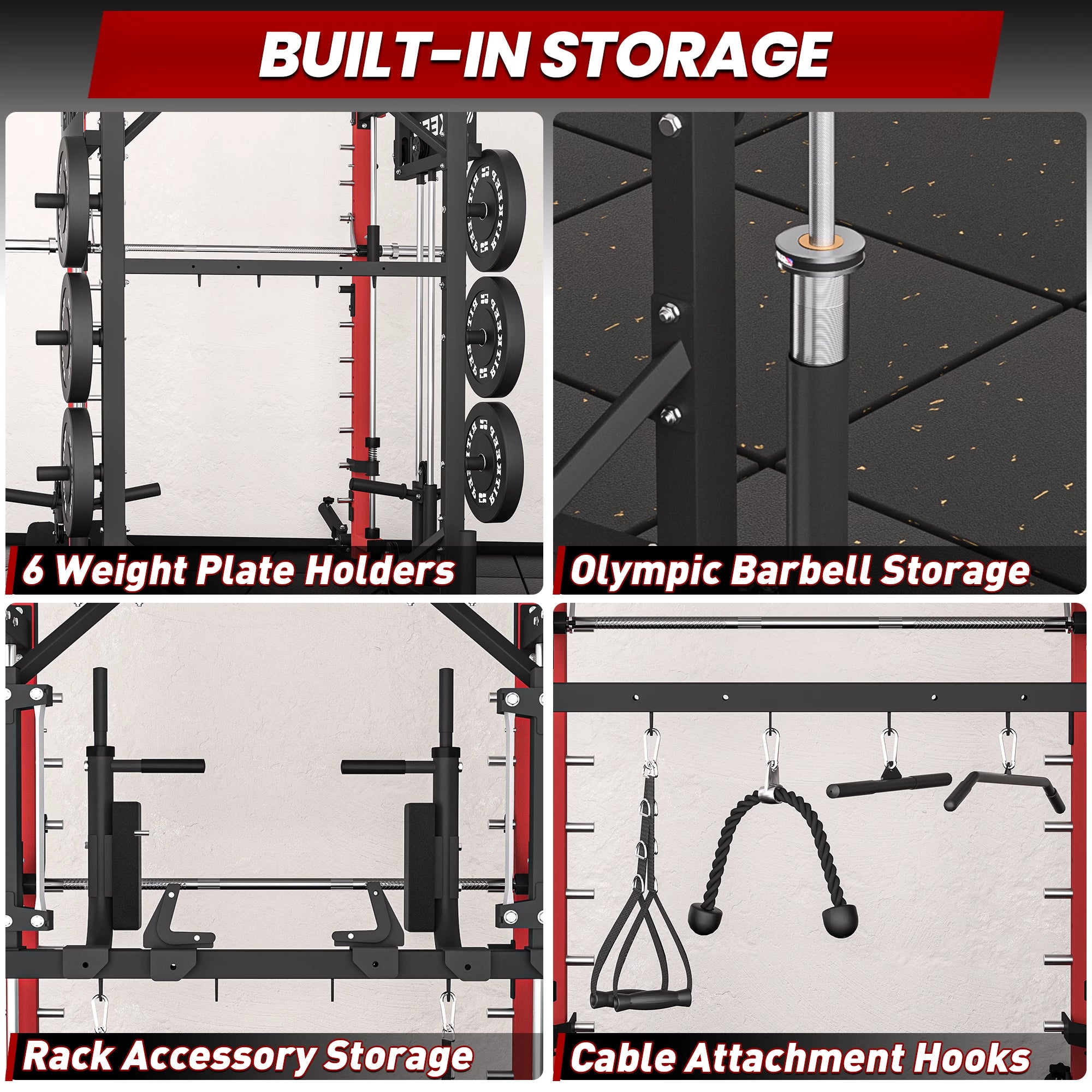 BUILT-IN STORAGE

6 Weight Plate Holders

Olympic Barbell Storage

Rack Accessory Storage

Cable Attachment Hooks